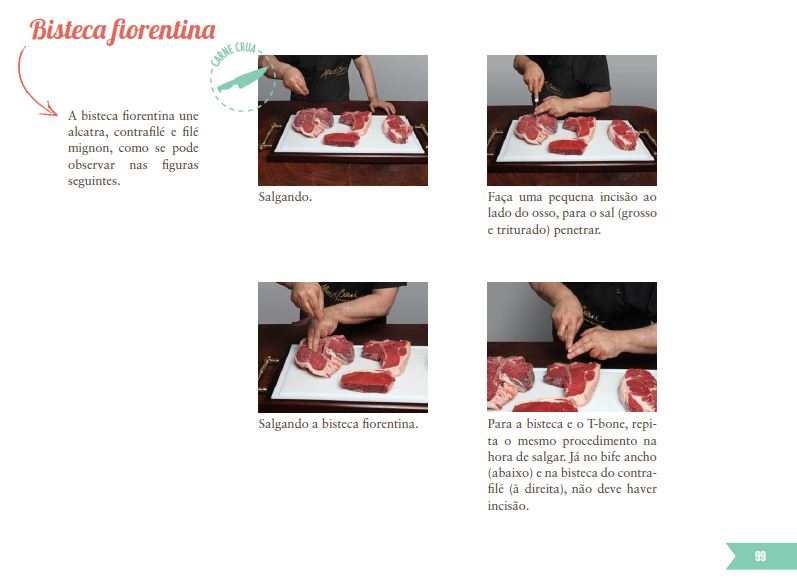 Bisteca fiorentina

CARNE CRUA

A bisteca fiorentina une alcatra, contrafilé e filé mignon, como se pode observar nas figuras seguintes.

Salgando.

Faça uma pequena incisão ao lado do osso, para o sal (grosso e triturado) penetrar.

Salgando a bisteca fiorentina.

Para a bisteca e o T-bone, repita o mesmo procedimento na hora de salgar. Já no bife ancho (abaixo) e na bisteca do contrafilé (à direita), não deve haver incisão.

99